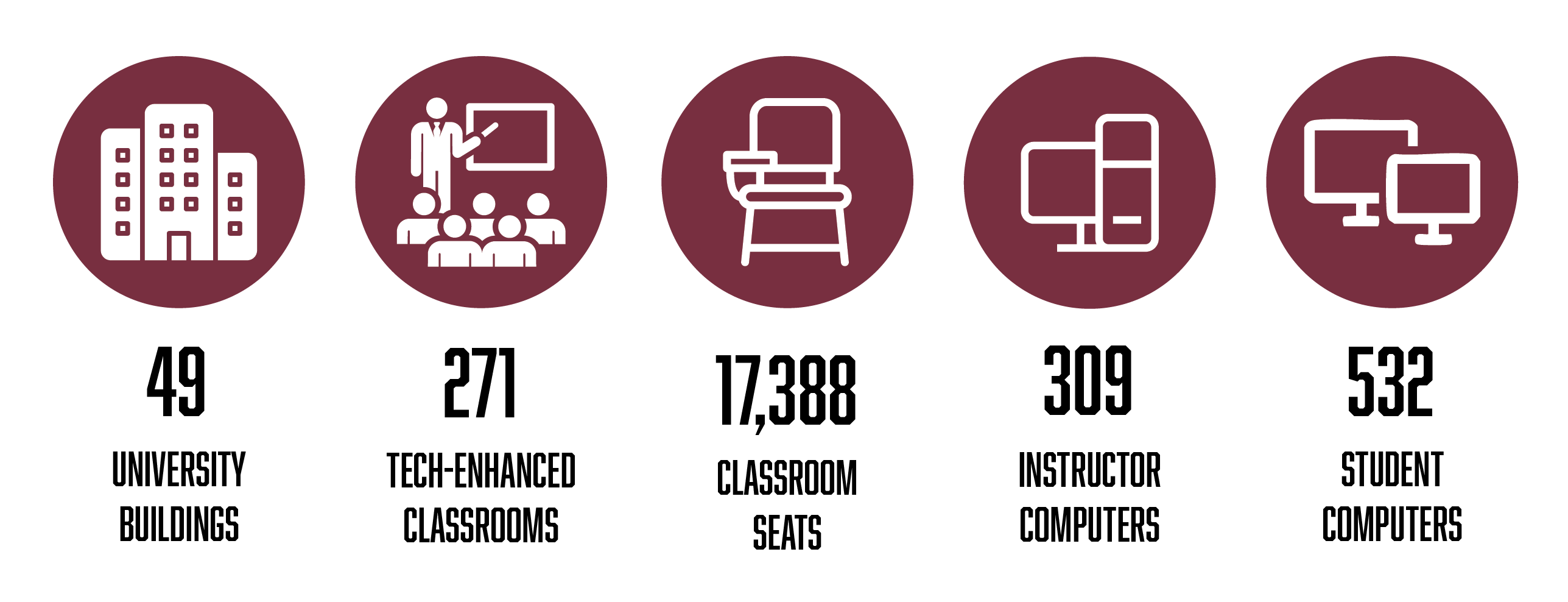 49

UNIVERSITY BUILDINGS

271

TECH-ENHANCED CLASSROOMS

17,388

CLASSROOM SEATS

309

INSTRUCTOR COMPUTERS

532

STUDENT COMPUTERS